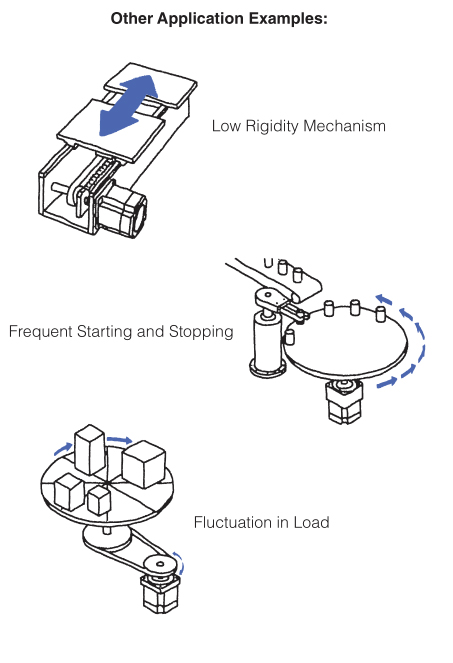 Other Application Examples:

Low Rigidity Mechanism

Frequent Starting and Stopping

Fluctuation in Load