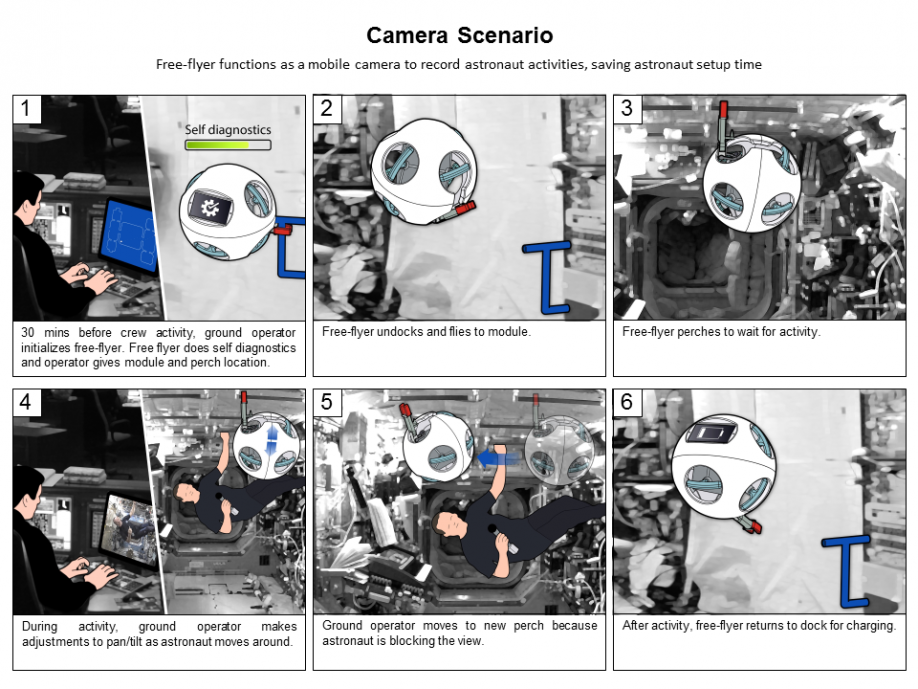 Camera Scenario

Free-flyer functions as a mobile camera to record astronaut activities, saving astronaut setup time

1

Self diagnostics

30 mins before crew activity, ground operator initializes free-flyer. Free flyer does self diagnostics and operator gives module and perch location.

2

Free-flyer undocks and flies to module.

3

Free-flyer perches to wait for activity.

4

During activity, ground operator makes adjustments to pan/tilt as astronaut moves around.

5

Ground operator moves to new perch because astronaut is blocking the view.

6

After activity, free-flyer returns to dock for charging.